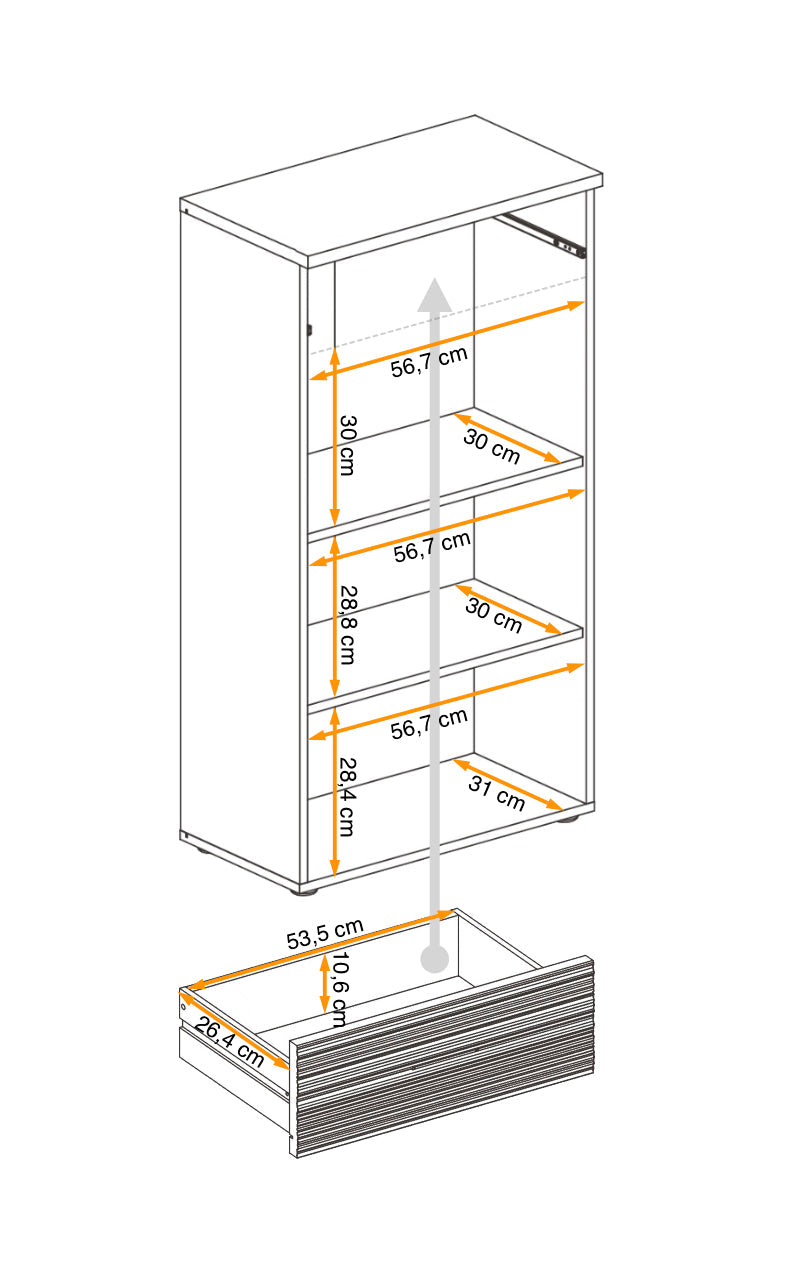 56,7 cm
30 cm
30 cm
56,7 cm
28,8 cm
30 cm
56,7 cm
28,4 cm
31 cm
53,5 cm
10,6 cm
26,4 cm