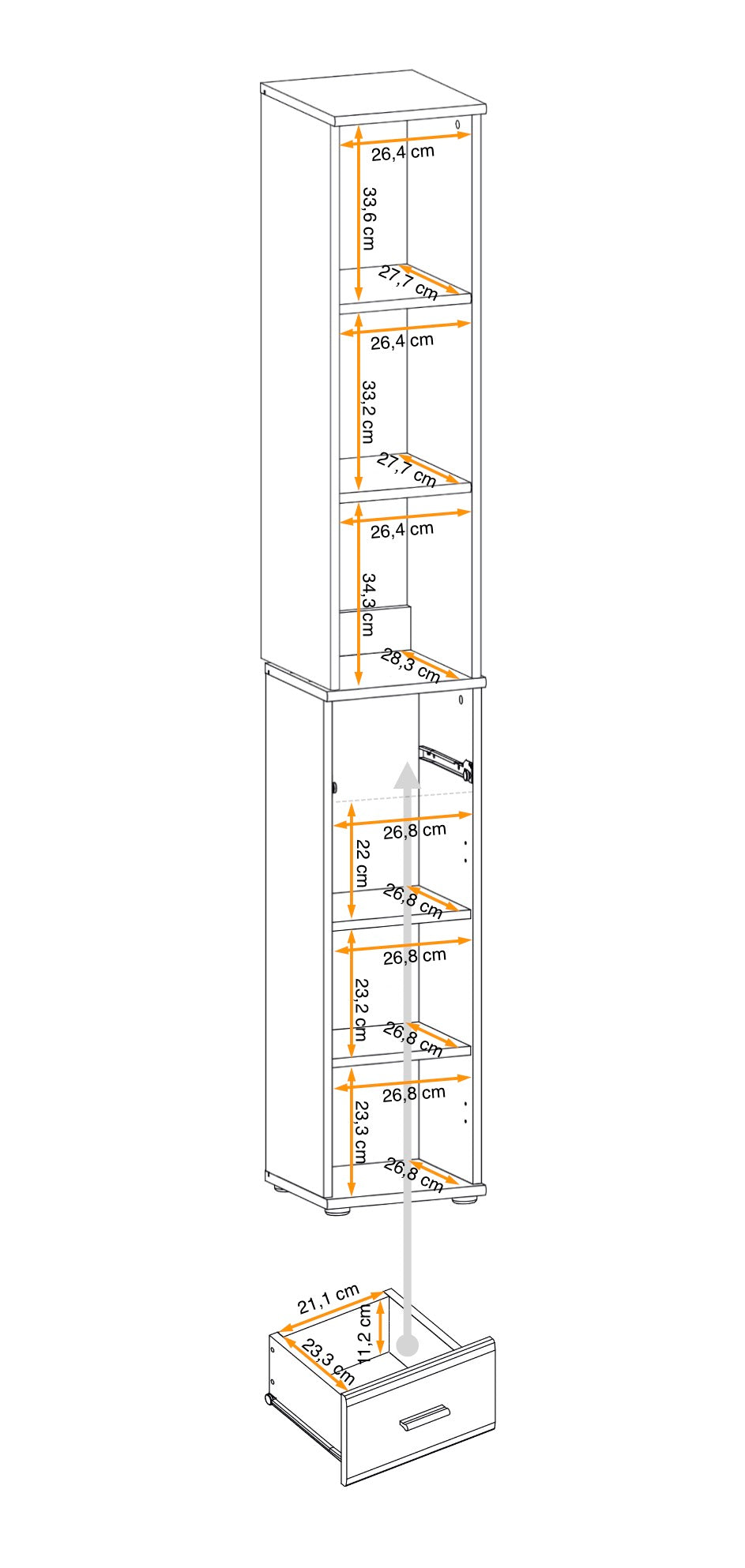 26,4 cm
33,6 cm
27,7 cm
26,4 cm
33,2 cm
27,7 cm
26,4 cm
34,3 cm
28,3 cm
26,8 cm
22 cm
26,8 cm
26,8 cm
23,2 cm
26,8 cm
26,8 cm
23,3 cm
26,8 cm
21,1 cm
11,2 cm
23,3 cm